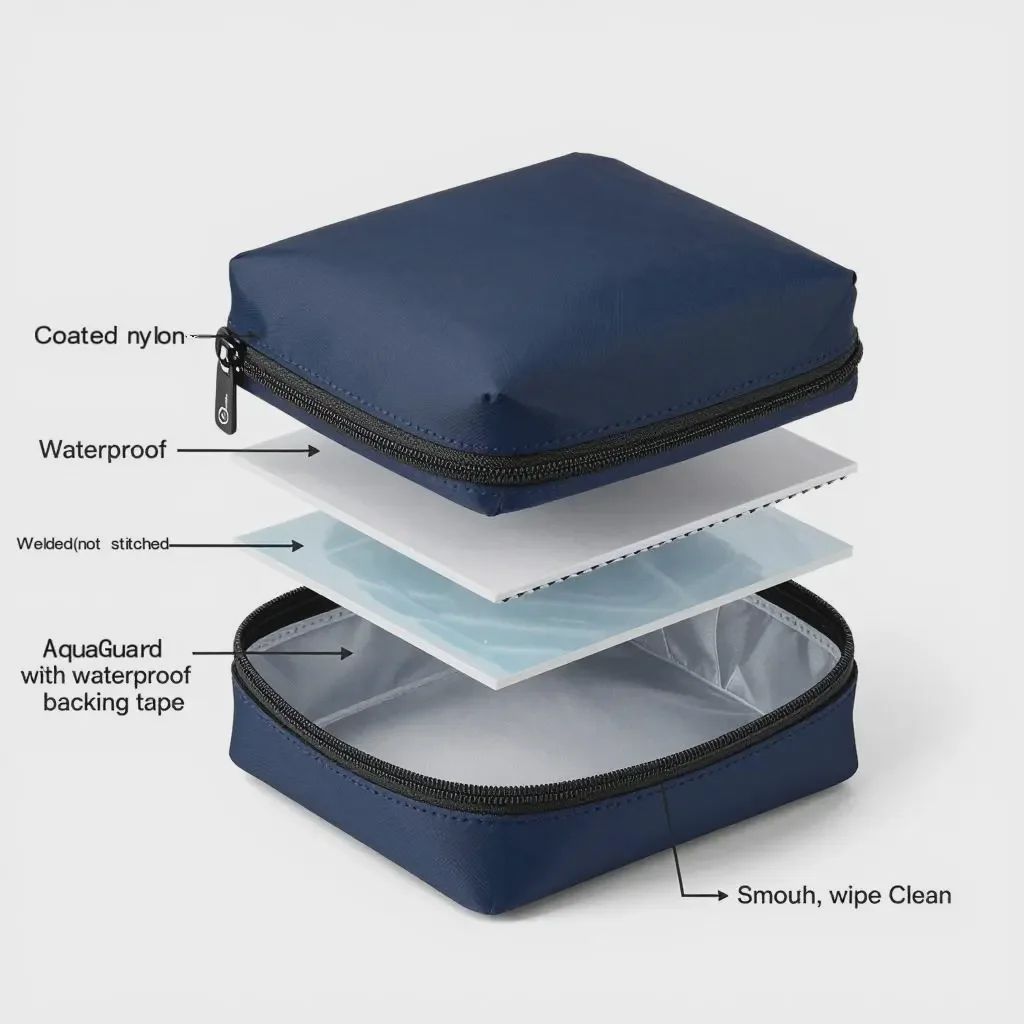 Coated nylon

Waterproof

Welded(not stitched

AquaGuard with waterproof backing tape

Smouh, wipe Clean